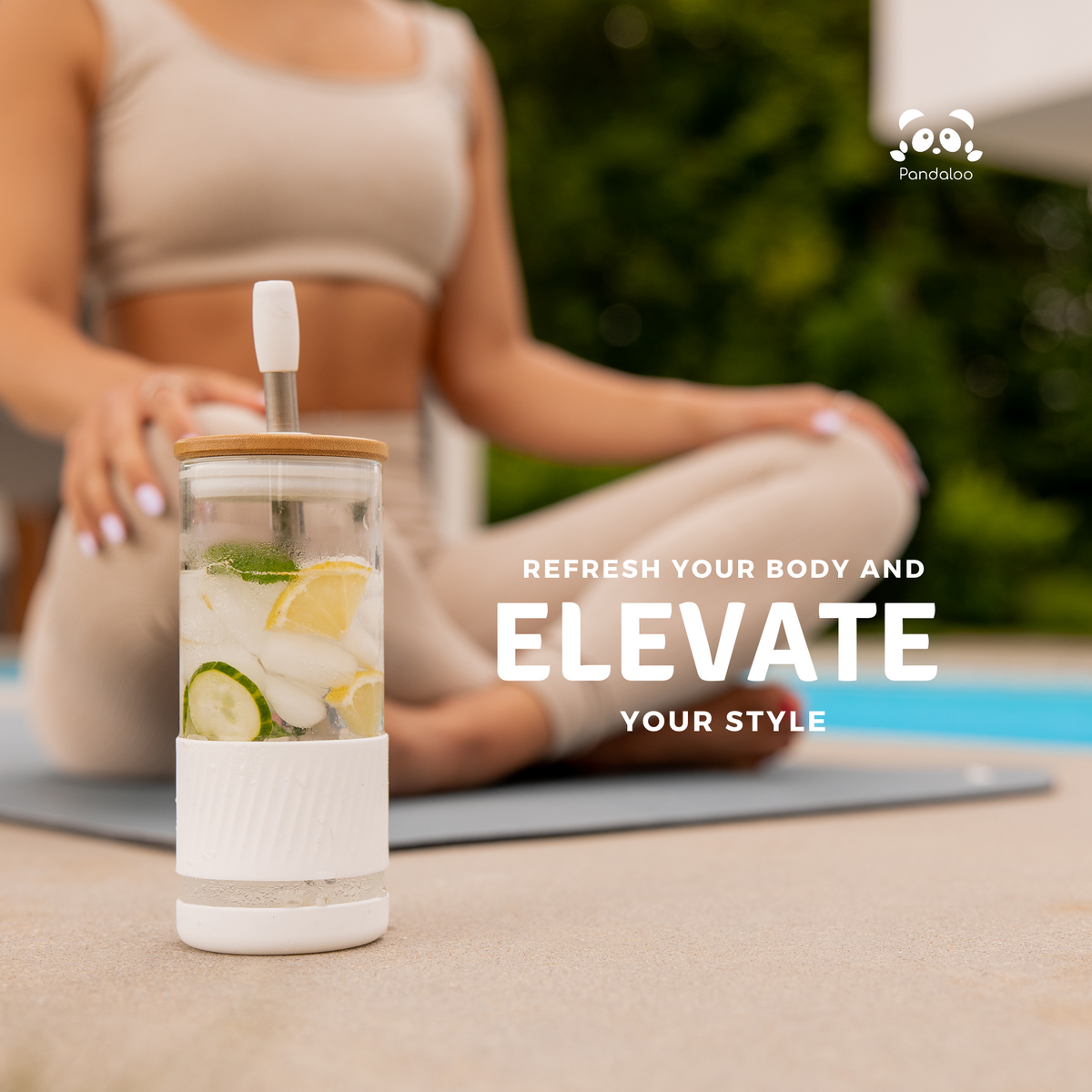 Pandaloo

REFRESH YOUR BODY AND
ELEVATE
YOUR STYLE